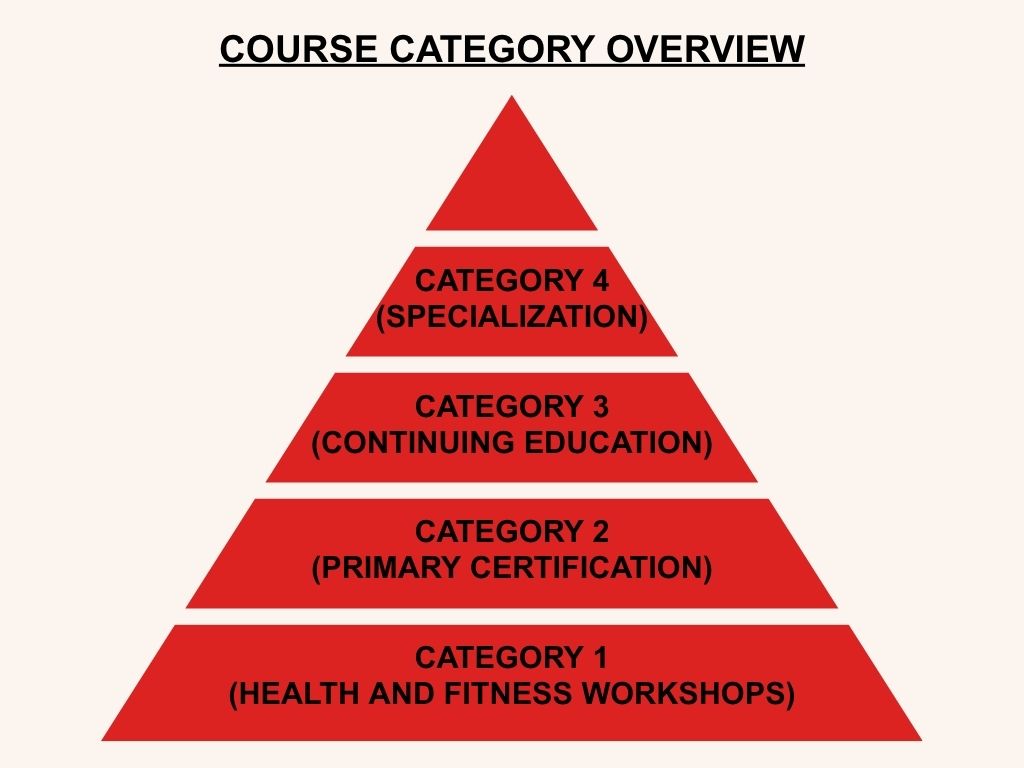 COURSE CATEGORY OVERVIEW

CATEGORY 4
(SPECIALIZATION)

CATEGORY 3
(CONTINUING EDUCATION)

CATEGORY 2
(PRIMARY CERTIFICATION)

CATEGORY 1
(HEALTH AND FITNESS WORKSHOPS)